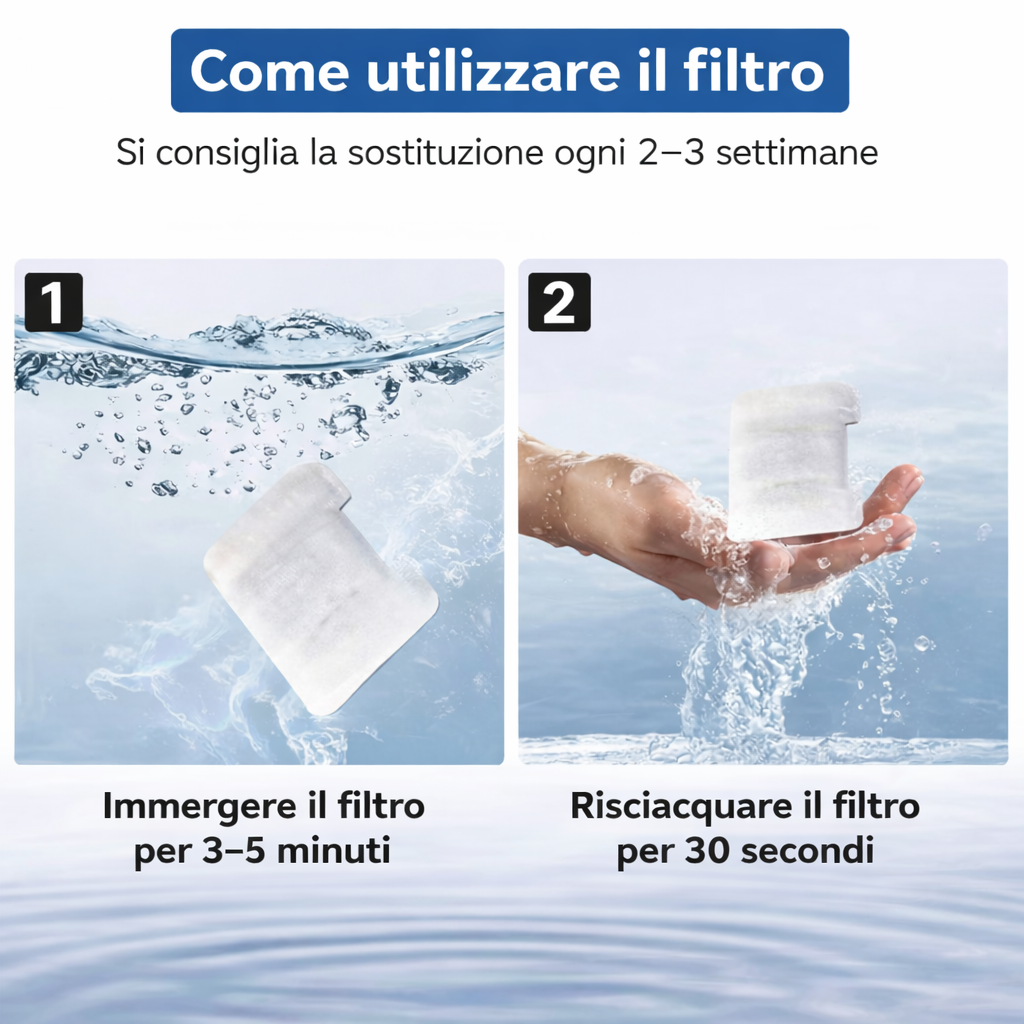 Come utilizzare il filtro

Si consiglia la sostituzione ogni 2–3 settimane

1

Immergere il filtro per 3–5 minuti

2

Risciacquare il filtro per 30 secondi